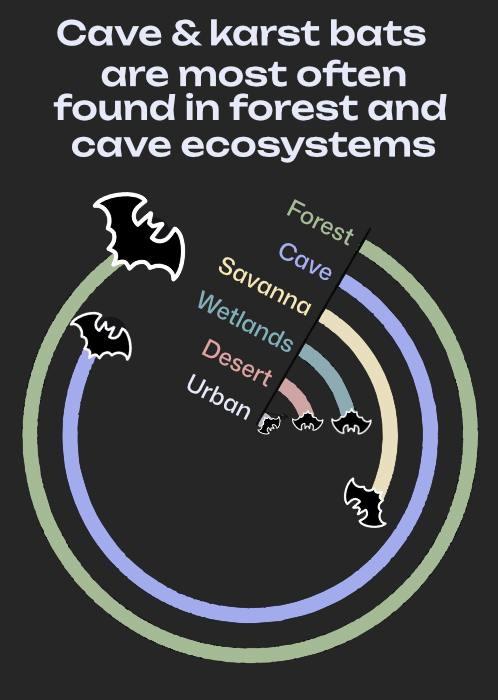 Cave & karst bats are most often found in forest and cave ecosystems

Forest
Cave
Savanna
Wetlands
Desert
Urban